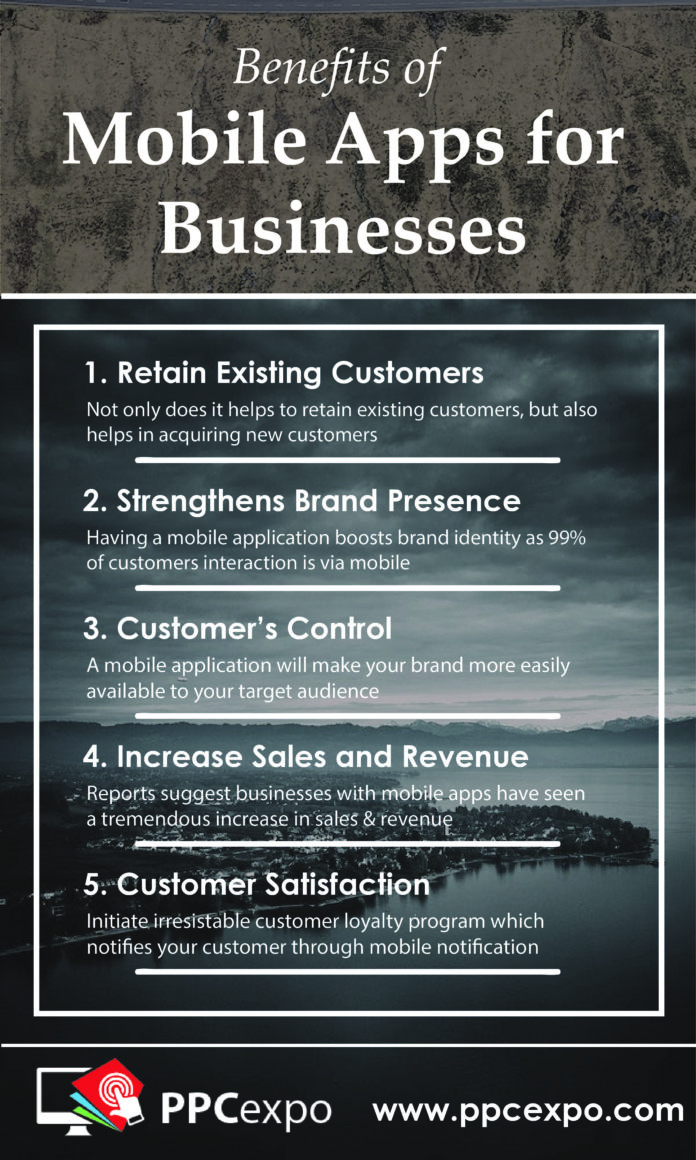 Benefits of
Mobile Apps for Businesses

1. Retain Existing Customers
Not only does it helps to retain existing customers, but also helps in acquiring new customers

2. Strengthens Brand Presence
Having a mobile application boosts brand identity as 99% of customers interaction is via mobile

3. Customer's Control
A mobile application will make your brand more easily available to your target audience

4. Increase Sales and Revenue
Reports suggest businesses with mobile apps have seen a tremendous increase in sales & revenue

5. Customer Satisfaction
Initiate irresistable customer loyalty program which notifies your customer through mobile notification

PPCexpo www.ppcexpo.com