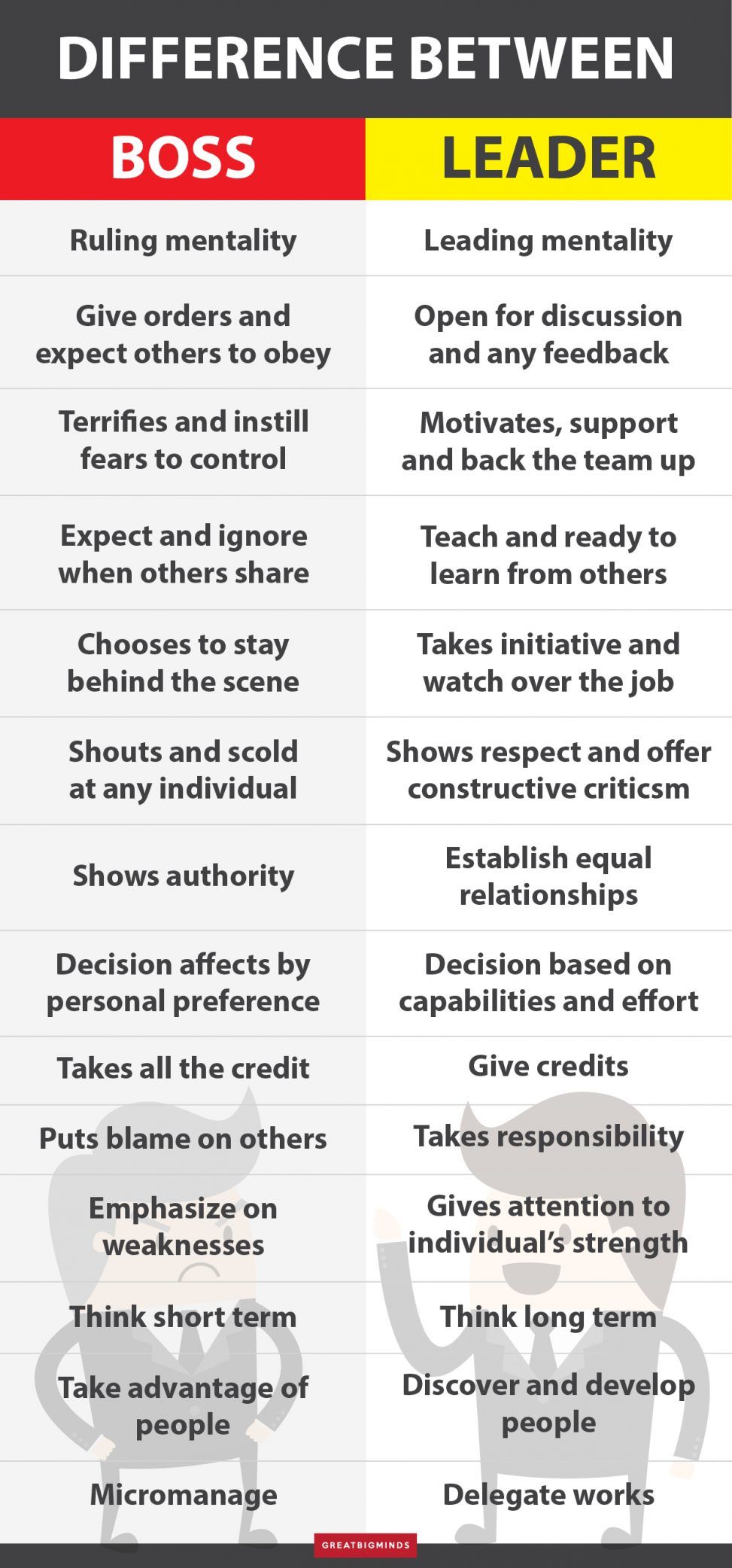 DIFFERENCE BETWEEN

| BOSS | LEADER |
|---|---|
| Ruling mentality | Leading mentality |
| Give orders and expect others to obey | Open for discussion and any feedback |
| Terrifies and instill fears to control | Motivates, support and back the team up |
| Expect and ignore when others share | Teach and ready to learn from others |
| Chooses to stay behind the scene | Takes initiative and watch over the job |
| Shouts and scold at any individual | Shows respect and offer constructive criticsm |
| Shows authority | Establish equal relationships |
| Decision affects by personal preference | Decision based on capabilities and effort |
| Takes all the credit | Give credits |
| Puts blame on others | Takes responsibility |
| Emphasize on weaknesses | Gives attention to individual's strength |
| Think short term | Think long term |
| Take advantage of people | Discover and develop people |
| Micromanage | Delegate works |

GREATBIGMINDS