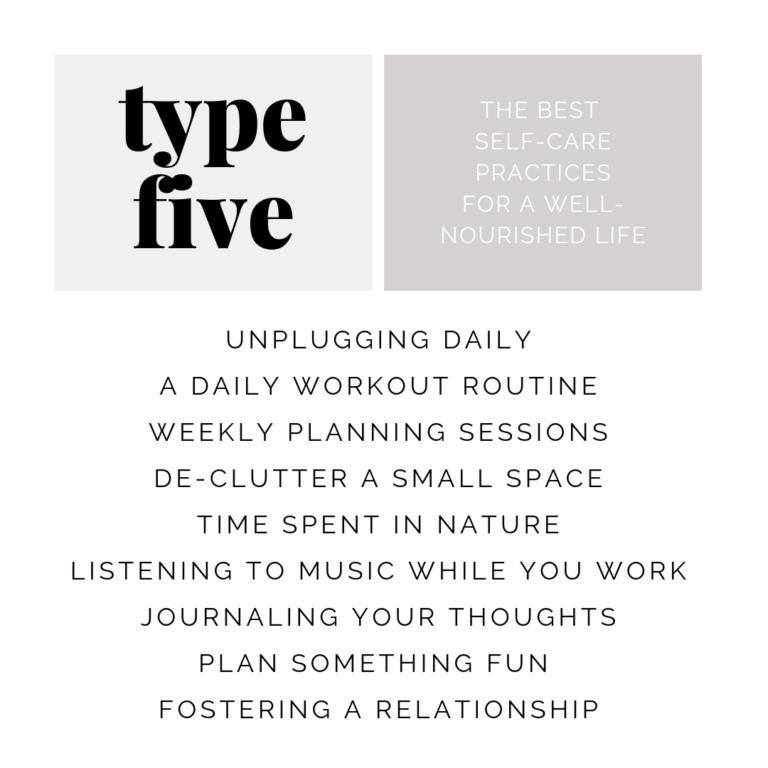 type five

THE BEST SELF-CARE PRACTICES FOR A WELL-NOURISHED LIFE

UNPLUGGING DAILY
A DAILY WORKOUT ROUTINE
WEEKLY PLANNING SESSIONS
DE-CLUTTER A SMALL SPACE
TIME SPENT IN NATURE
LISTENING TO MUSIC WHILE YOU WORK
JOURNALING YOUR THOUGHTS
PLAN SOMETHING FUN
FOSTERING A RELATIONSHIP