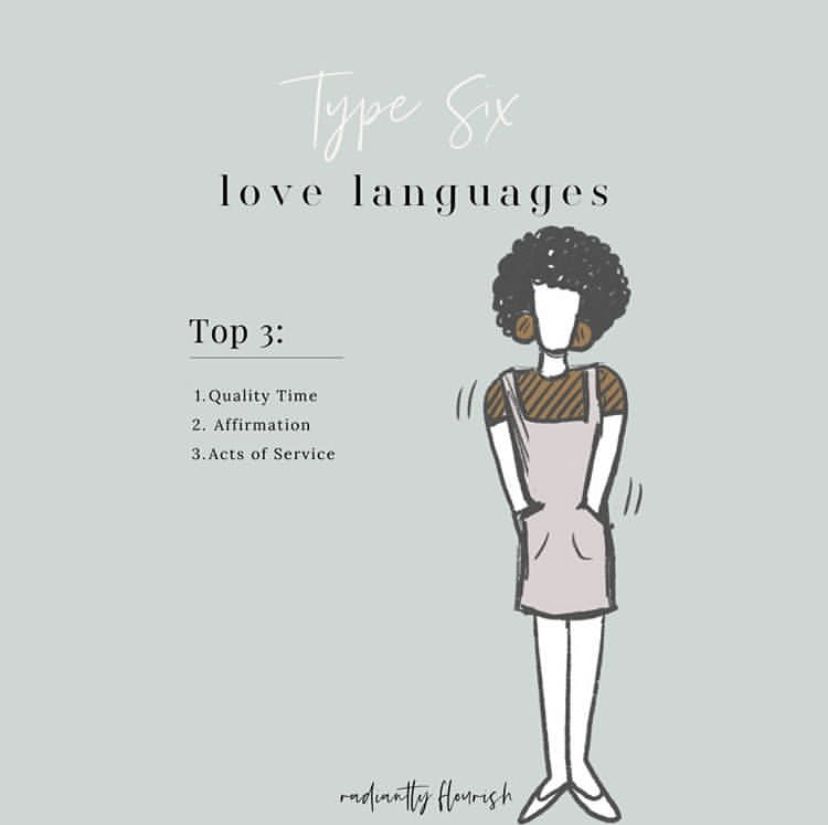 Type Six
love languages

Top 3:

1. Quality Time
2. Affirmation
3. Acts of Service

radiantly flourish