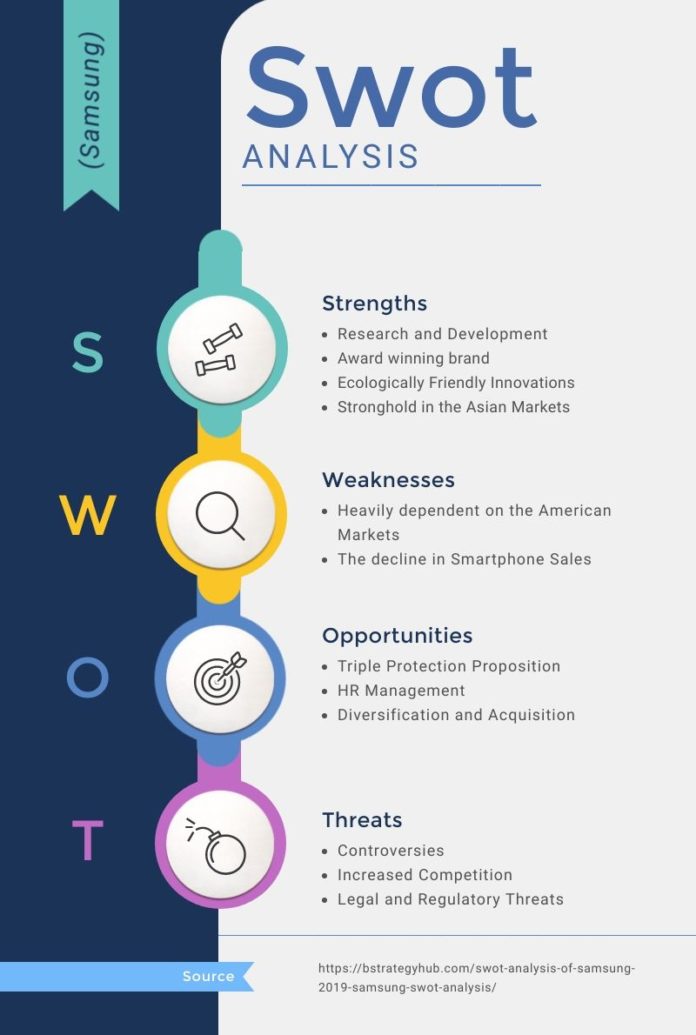 (Samsung)

Swot
ANALYSIS

S

Strengths
- Research and Development
- Award winning brand
- Ecologically Friendly Innovations
- Stronghold in the Asian Markets

W

Weaknesses
- Heavily dependent on the American Markets
- The decline in Smartphone Sales

O

Opportunities
- Triple Protection Proposition
- HR Management
- Diversification and Acquisition

T

Threats
- Controversies
- Increased Competition
- Legal and Regulatory Threats

Source

https://bstrategyhub.com/swot-analysis-of-samsung-2019-samsung-swot-analysis/