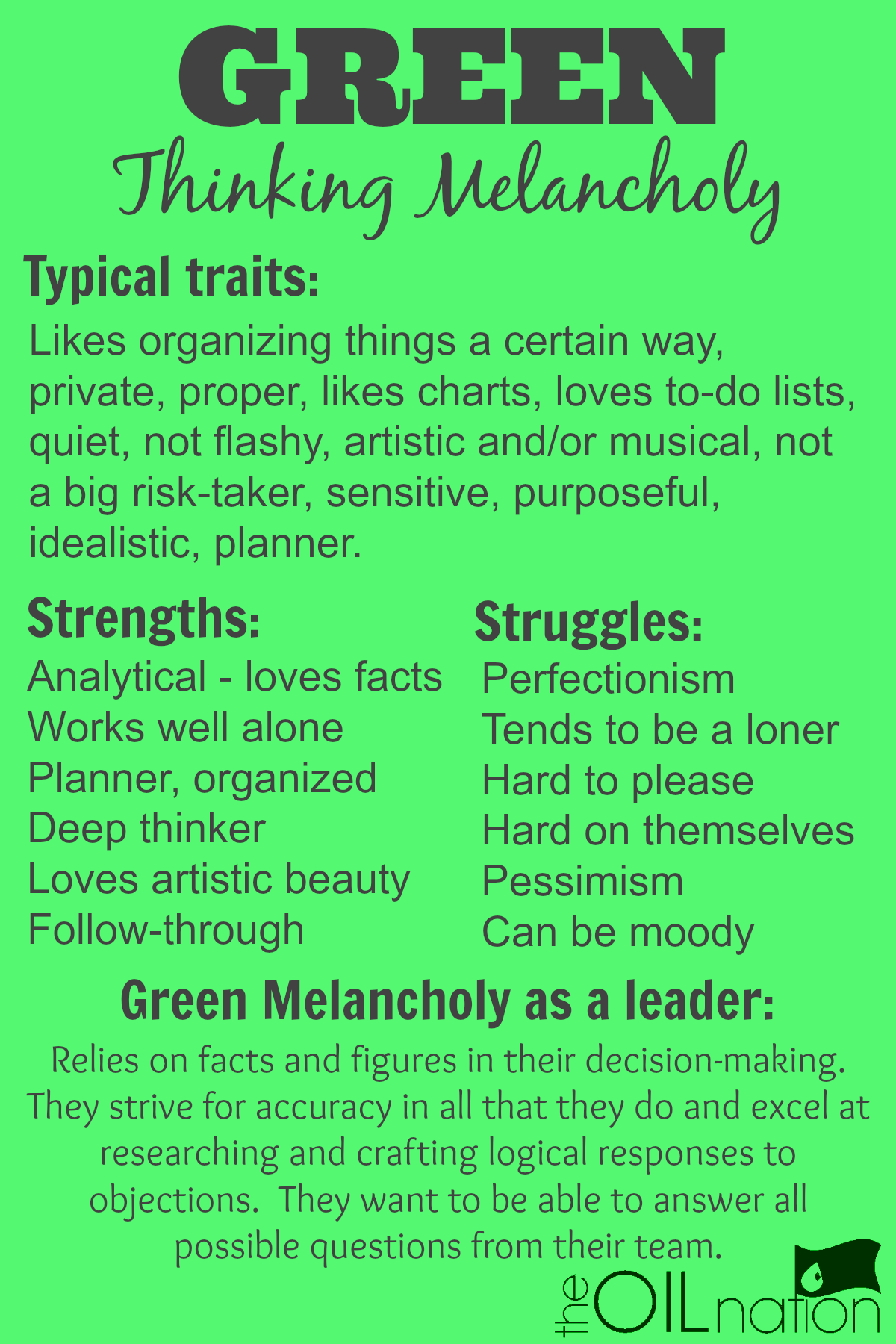 GREEN

Thinking Melancholy

Typical traits:

Likes organizing things a certain way, private, proper, likes charts, loves to-do lists, quiet, not flashy, artistic and/or musical, not a big risk-taker, sensitive, purposeful, idealistic, planner.

Strengths:

Analytical - loves facts
Works well alone
Planner, organized
Deep thinker
Loves artistic beauty
Follow-through

Struggles:

Perfectionism
Tends to be a loner
Hard to please
Hard on themselves
Pessimism
Can be moody

Green Melancholy as a leader:

Relies on facts and figures in their decision-making. They strive for accuracy in all that they do and excel at researching and crafting logical responses to objections. They want to be able to answer all possible questions from their team.

the OILnation