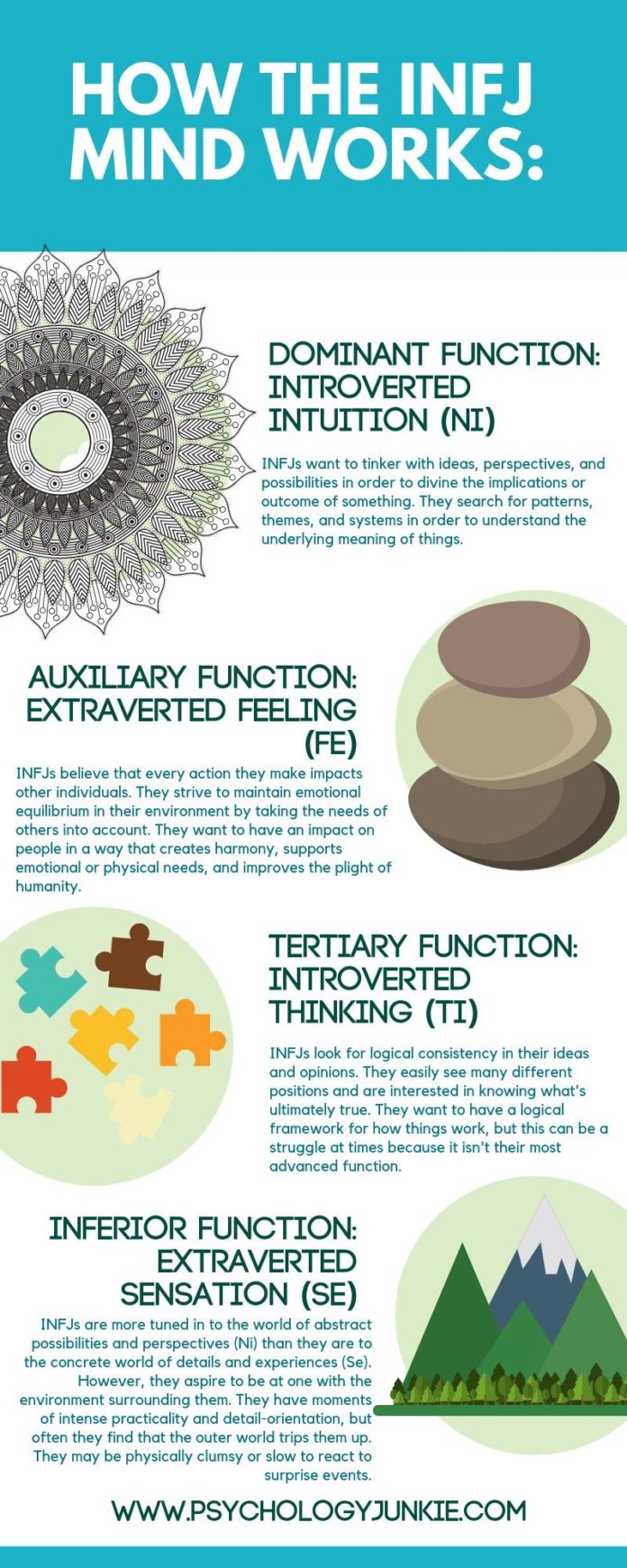 HOW THE INFJ MIND WORKS:

DOMINANT FUNCTION: INTROVERTED INTUITION (NI)

INFJs want to tinker with ideas, perspectives, and possibilities in order to divine the implications or outcome of something. They search for patterns, themes, and systems in order to understand the underlying meaning of things.

AUXILIARY FUNCTION: EXTRAVERTED FEELING (FE)

INFJs believe that every action they make impacts other individuals. They strive to maintain emotional equilibrium in their environment by taking the needs of others into account. They want to have an impact on people in a way that creates harmony, supports emotional or physical needs, and improves the plight of humanity.

TERTIARY FUNCTION: INTROVERTED THINKING (TI)

INFJs look for logical consistency in their ideas and opinions. They easily see many different positions and are interested in knowing what's ultimately true. They want to have a logical framework for how things work, but this can be a struggle at times because it isn't their most advanced function.

INFERIOR FUNCTION: EXTRAVERTED SENSATION (SE)

INFJs are more tuned in to the world of abstract possibilities and perspectives (Ni) than they are to the concrete world of details and experiences (Se). However, they aspire to be at one with the environment surrounding them. They have moments of intense practicality and detail-orientation, but often they find that the outer world trips them up. They may be physically clumsy or slow to react to surprise events.

WWW.PSYCHOLOGYJUNKIE.COM