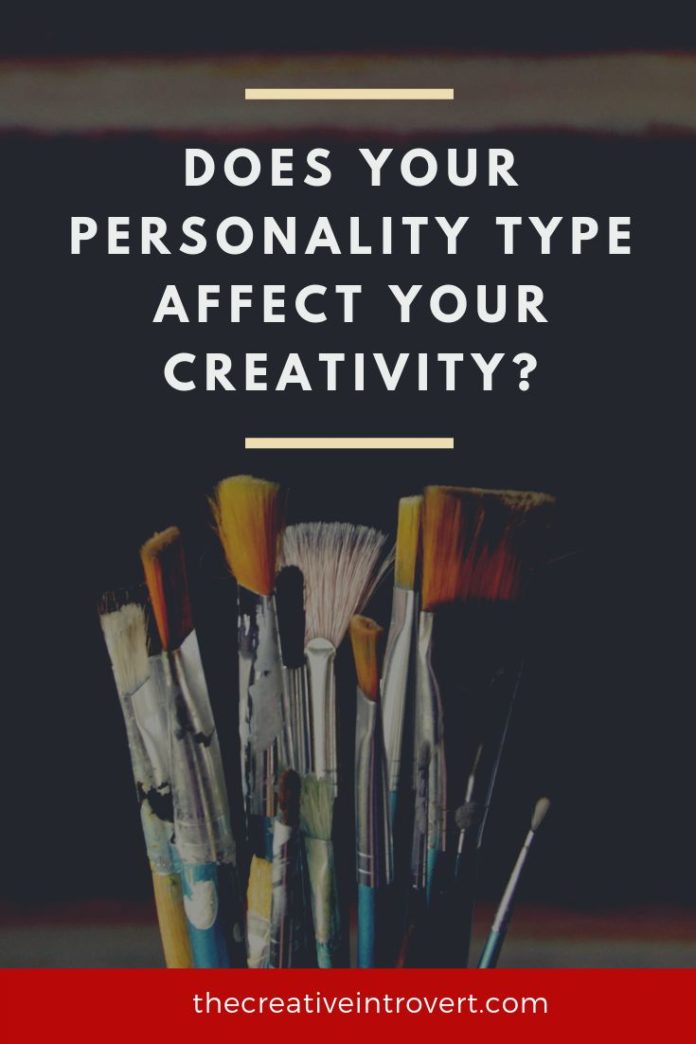 DOES YOUR PERSONALITY TYPE AFFECT YOUR CREATIVITY?

thecreativeintrovert.com