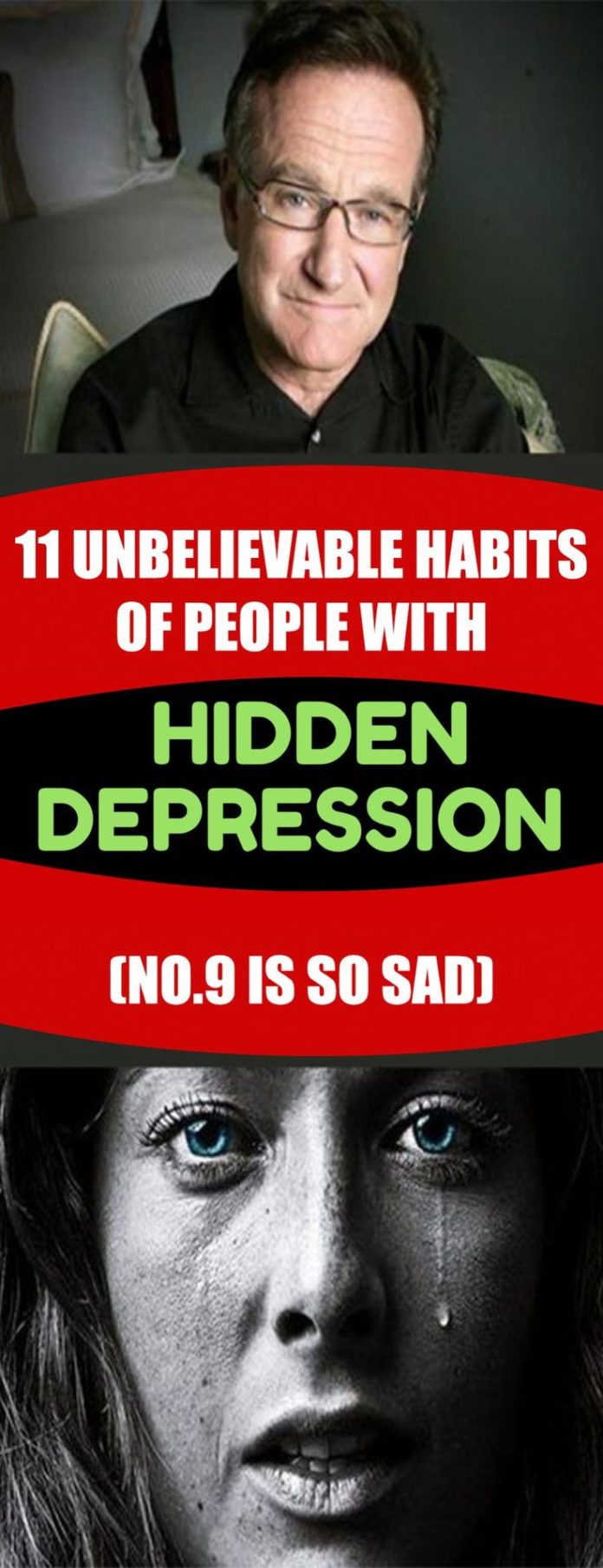 11 UNBELIEVABLE HABITS OF PEOPLE WITH

HIDDEN DEPRESSION

(NO.9 IS SO SAD)