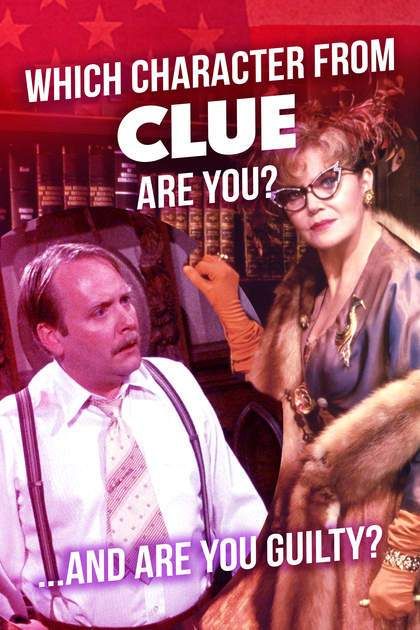 WHICH CHARACTER FROM
CLUE
ARE YOU?

...AND ARE YOU GUILTY?