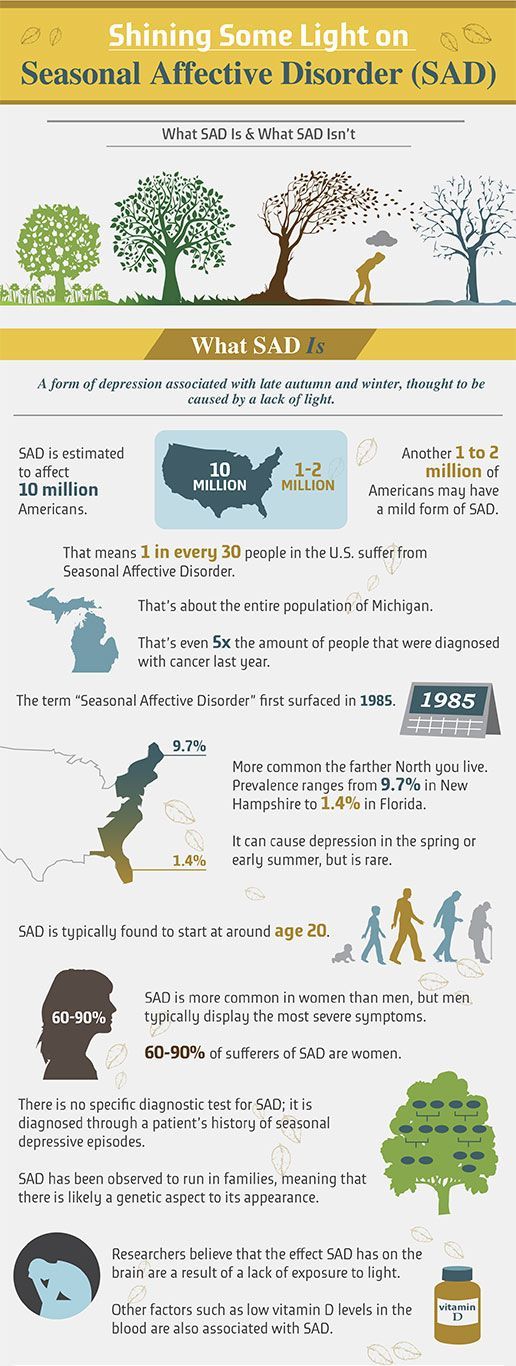 Shining Some Light on
Seasonal Affective Disorder (SAD)

What SAD Is & What SAD Isn't

What SAD Is

A form of depression associated with late autumn and winter, thought to be caused by a lack of light.

SAD is estimated to affect 10 million Americans.

10 MILLION

1-2 MILLION

Another 1 to 2 million of Americans may have a mild form of SAD.

That means 1 in every 30 people in the U.S. suffer from Seasonal Affective Disorder.

That's about the entire population of Michigan.

That's even 5x the amount of people that were diagnosed with cancer last year.

The term "Seasonal Affective Disorder" first surfaced in 1985.

1985

9.7%

1.4%

More common the farther North you live. Prevalence ranges from 9.7% in New Hampshire to 1.4% in Florida.

It can cause depression in the spring or early summer, but is rare.

SAD is typically found to start at around age 20.

60-90%

SAD is more common in women than men, but men typically display the most severe symptoms.

60-90% of sufferers of SAD are women.

There is no specific diagnostic test for SAD; it is diagnosed through a patient's history of seasonal depressive episodes.

SAD has been observed to run in families, meaning that there is likely a genetic aspect to its appearance.

Researchers believe that the effect SAD has on the brain are a result of a lack of exposure to light.

Other factors such as low vitamin D levels in the blood are also associated with SAD.

vitamin D