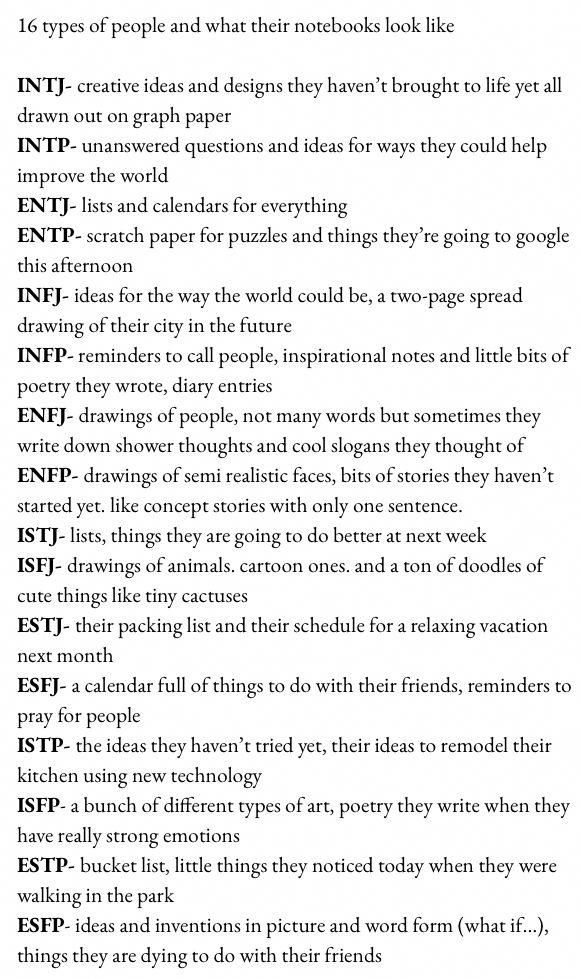 16 types of people and what their notebooks look like

INTJ- creative ideas and designs they haven't brought to life yet all drawn out on graph paper
INTP- unanswered questions and ideas for ways they could help improve the world
ENTJ- lists and calendars for everything
ENTP- scratch paper for puzzles and things they're going to google this afternoon
INFJ- ideas for the way the world could be, a two-page spread drawing of their city in the future
INFP- reminders to call people, inspirational notes and little bits of poetry they wrote, diary entries
ENFJ- drawings of people, not many words but sometimes they write down shower thoughts and cool slogans they thought of
ENFP- drawings of semi realistic faces, bits of stories they haven't started yet. like concept stories with only one sentence.
ISTJ- lists, things they are going to do better at next week
ISFJ- drawings of animals. cartoon ones. and a ton of doodles of cute things like tiny cactuses
ESTJ- their packing list and their schedule for a relaxing vacation next month
ESFJ- a calendar full of things to do with their friends, reminders to pray for people
ISTP- the ideas they haven't tried yet, their ideas to remodel their kitchen using new technology
ISFP- a bunch of different types of art, poetry they write when they have really strong emotions
ESTP- bucket list, little things they noticed today when they were walking in the park
ESFP- ideas and inventions in picture and word form (what if...), things they are dying to do with their friends