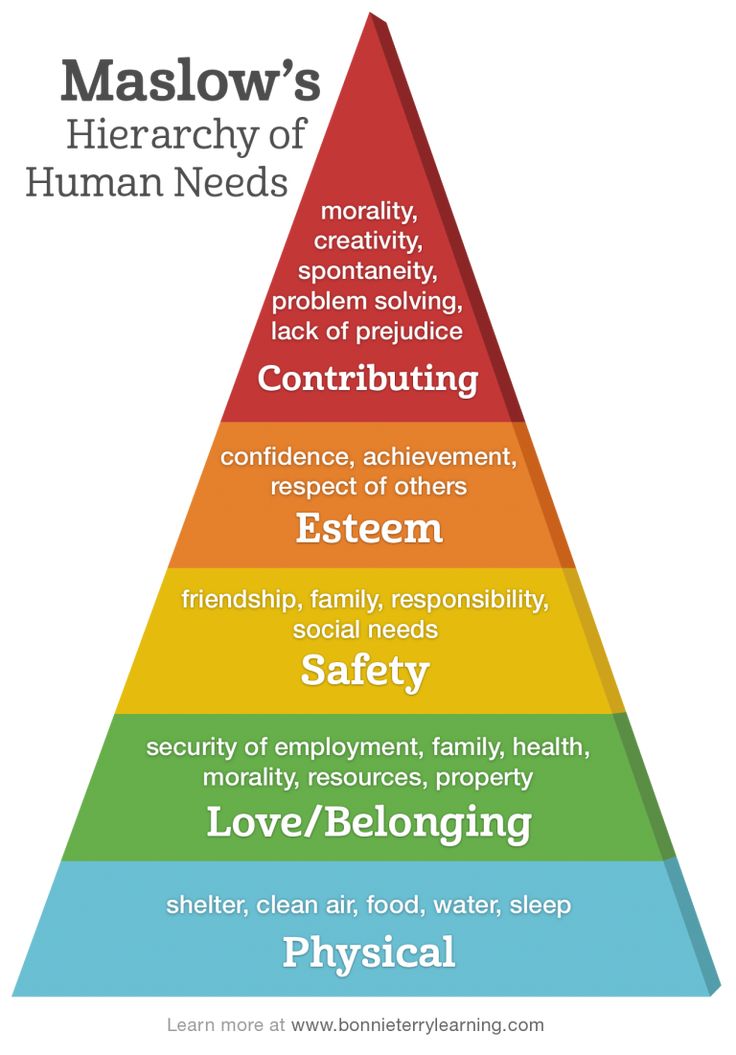 Maslow's
Hierarchy of
Human Needs

morality, creativity, spontaneity, problem solving, lack of prejudice

Contributing

confidence, achievement, respect of others

Esteem

friendship, family, responsibility, social needs

Safety

security of employment, family, health, morality, resources, property

Love/Belonging

shelter, clean air, food, water, sleep

Physical

Learn more at www.bonnieterrylearning.com