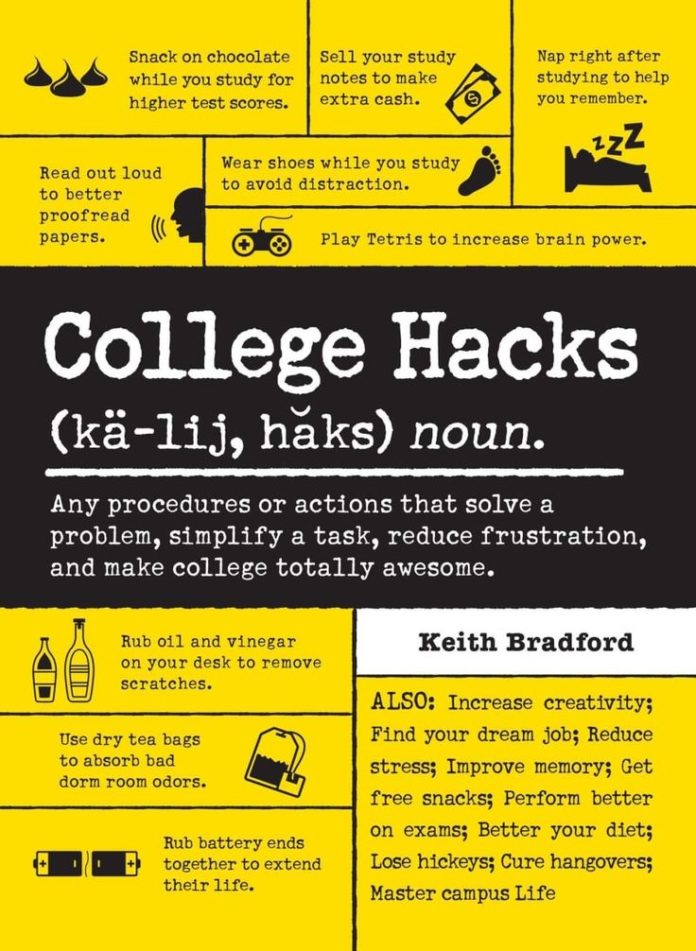 Snack on chocolate while you study for higher test scores.

Sell your study notes to make extra cash.

Nap right after studying to help you remember.

zzZ

Read out loud to better proofread papers.

Wear shoes while you study to avoid distraction.

Play Tetris to increase brain power.

College Hacks

(kä-lij, hăks) noun.

Any procedures or actions that solve a problem, simplify a task, reduce frustration, and make college totally awesome.

Rub oil and vinegar on your desk to remove scratches.

Use dry tea bags to absorb bad dorm room odors.

Rub battery ends together to extend their life.

Keith Bradford

ALSO: Increase creativity; Find your dream job; Reduce stress; Improve memory; Get free snacks; Perform better on exams; Better your diet; Lose hickeys; Cure hangovers; Master campus Life