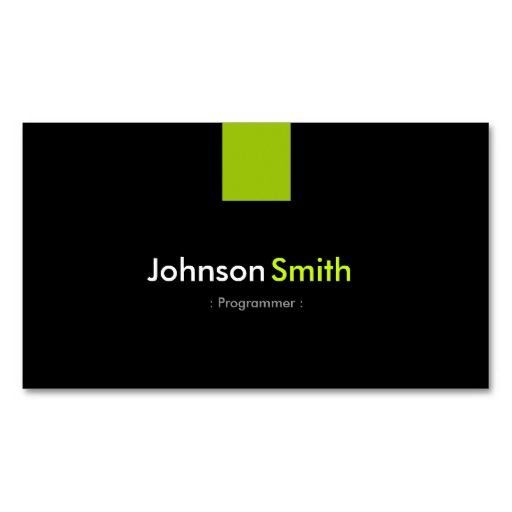 Johnson Smith

: Programmer :