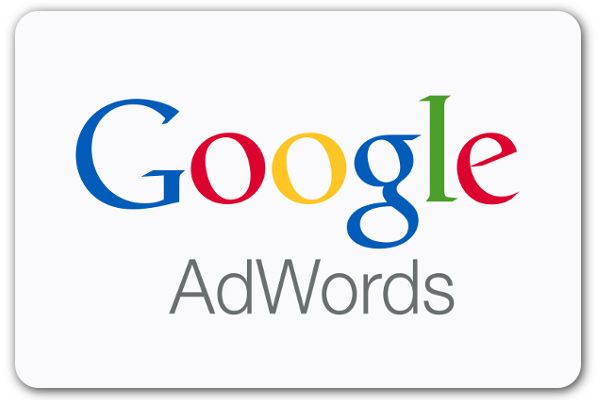 Google
AdWords